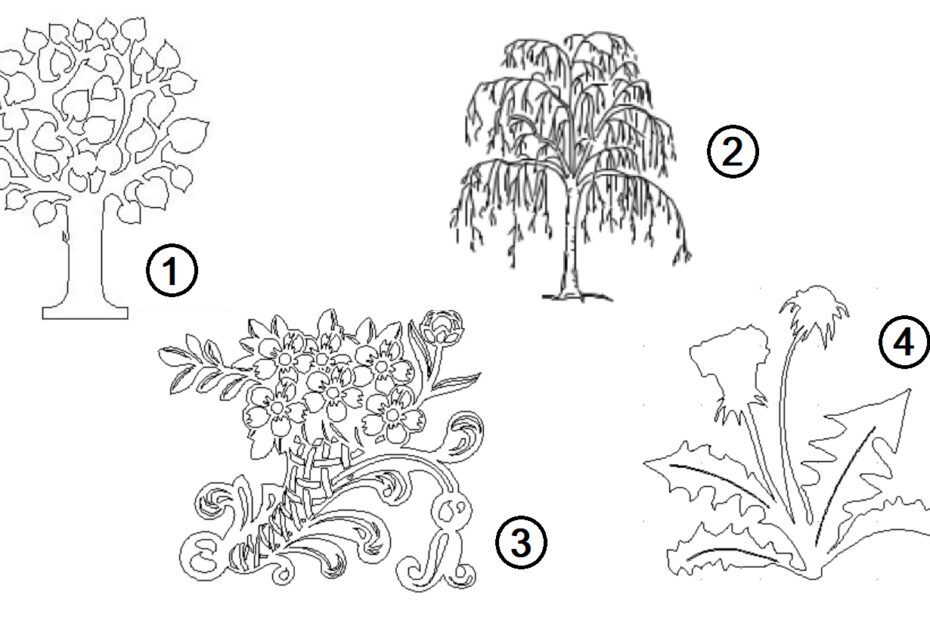 1

2

3

4